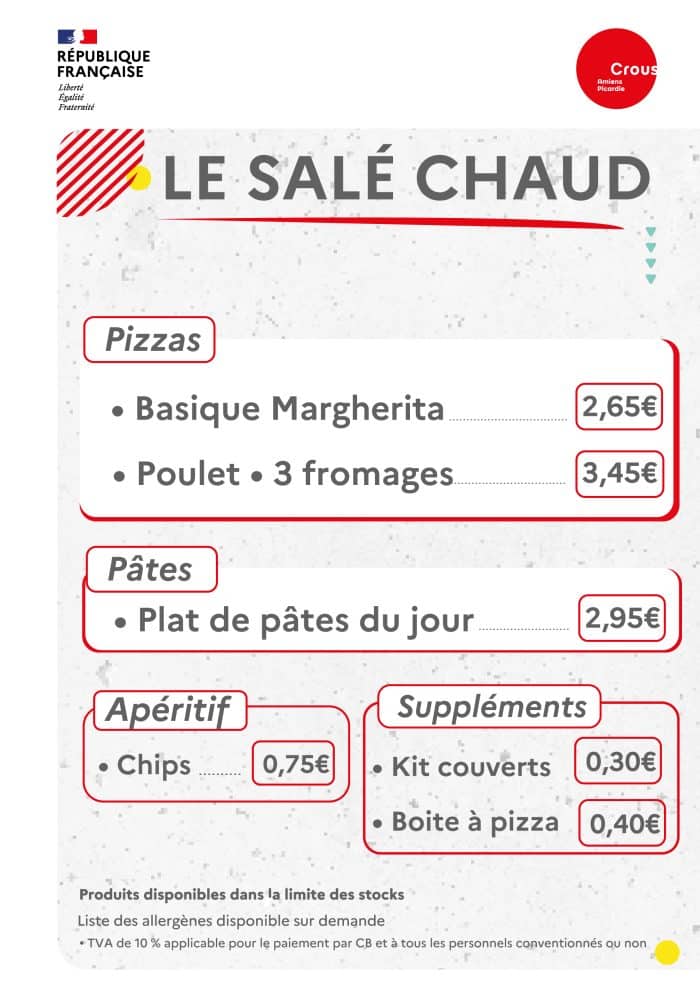 RÉPUBLIQUE
FRANÇAISE
Liberté
Égalité
Fraternité

Crous
Amiens
Picardie

LE SALÉ CHAUD

Pizzas

• Basique Margherita 2,65€

• Poulet • 3 fromages 3,45€

Pâtes

• Plat de pâtes du jour 2,95€

Apéritif

• Chips 0,75€

Suppléments

• Kit couverts 0,30€

• Boite à pizza 0,40€

Produits disponibles dans la limite des stocks

Liste des allergènes disponible sur demande

• TVA de 10 % applicable pour le paiement par CB et à tous les personnels conventionnés ou non